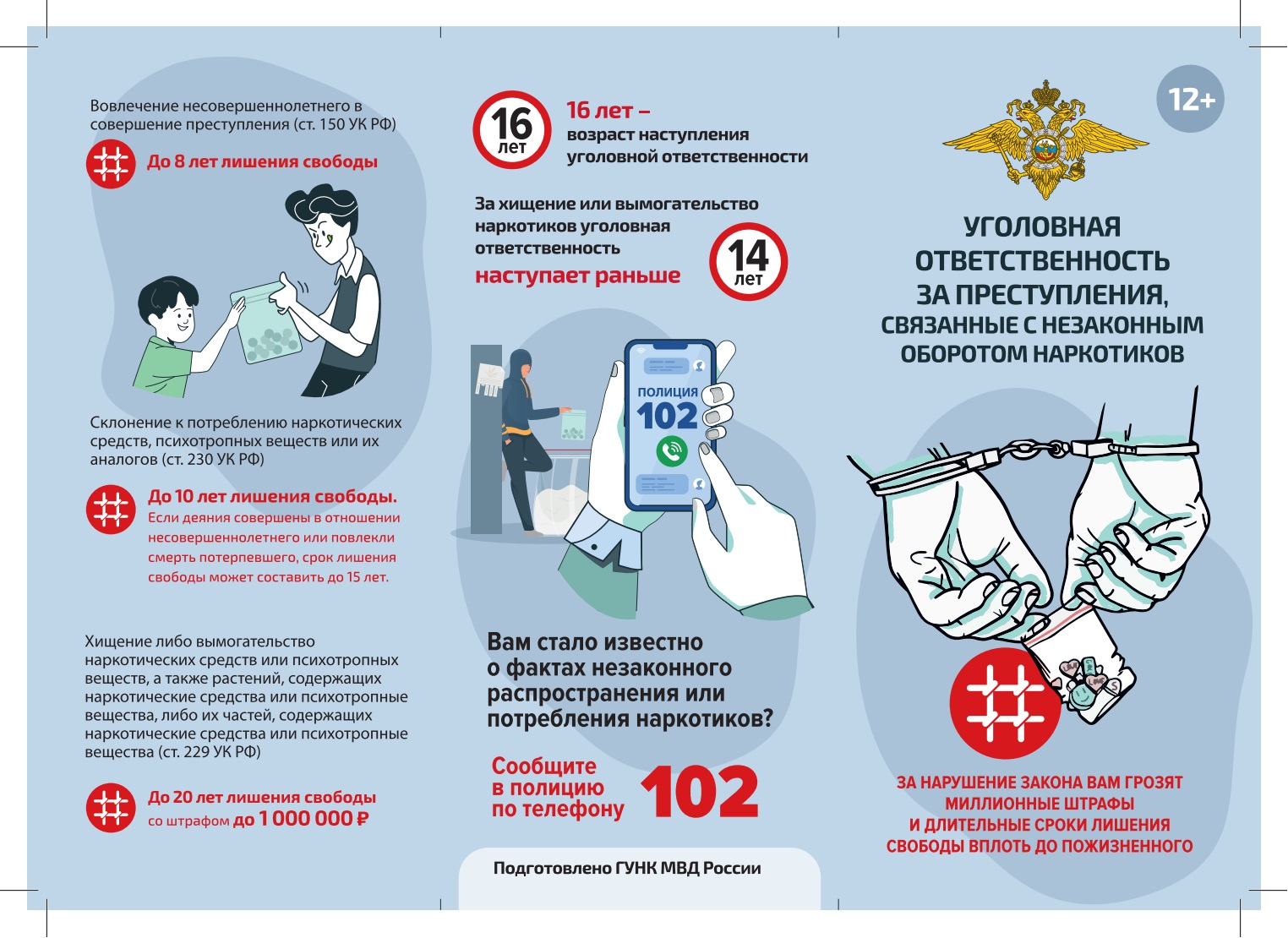 Вовлечение несовершеннолетнего в совершение преступления (ст. 150 УК РФ)

До 8 лет лишения свободы

Склонение к потреблению наркотических средств, психотропных веществ или их аналогов (ст. 230 УК РФ)

До 10 лет лишения свободы.
Если деяния совершены в отношении несовершеннолетнего или повлекли смерть потерпевшего, срок лишения свободы может составить до 15 лет.

Хищение либо вымогательство наркотических средств или психотропных веществ, а также растений, содержащих наркотические средства или психотропные вещества, либо их частей, содержащих наркотические средства или психотропные вещества (ст. 229 УК РФ)

До 20 лет лишения свободы
со штрафом до 1 000 000 ₽

16 лет

16 лет –
возраст наступления уголовной ответственности

За хищение или вымогательство наркотиков уголовная ответственность
наступает раньше

14 лет

ПОЛИЦИЯ
102

Вам стало известно о фактах незаконного распространения или потребления наркотиков?

Сообщите в полицию по телефону 102

Подготовлено ГУНК МВД России

12+

УГОЛОВНАЯ ОТВЕТСТВЕННОСТЬ ЗА ПРЕСТУПЛЕНИЯ, СВЯЗАННЫЕ С НЕЗАКОННЫМ ОБОРОТОМ НАРКОТИКОВ

ЗА НАРУШЕНИЕ ЗАКОНА ВАМ ГРОЗЯТ МИЛЛИОННЫЕ ШТРАФЫ И ДЛИТЕЛЬНЫЕ СРОКИ ЛИШЕНИЯ СВОБОДЫ ВПЛОТЬ ДО ПОЖИЗНЕННОГО